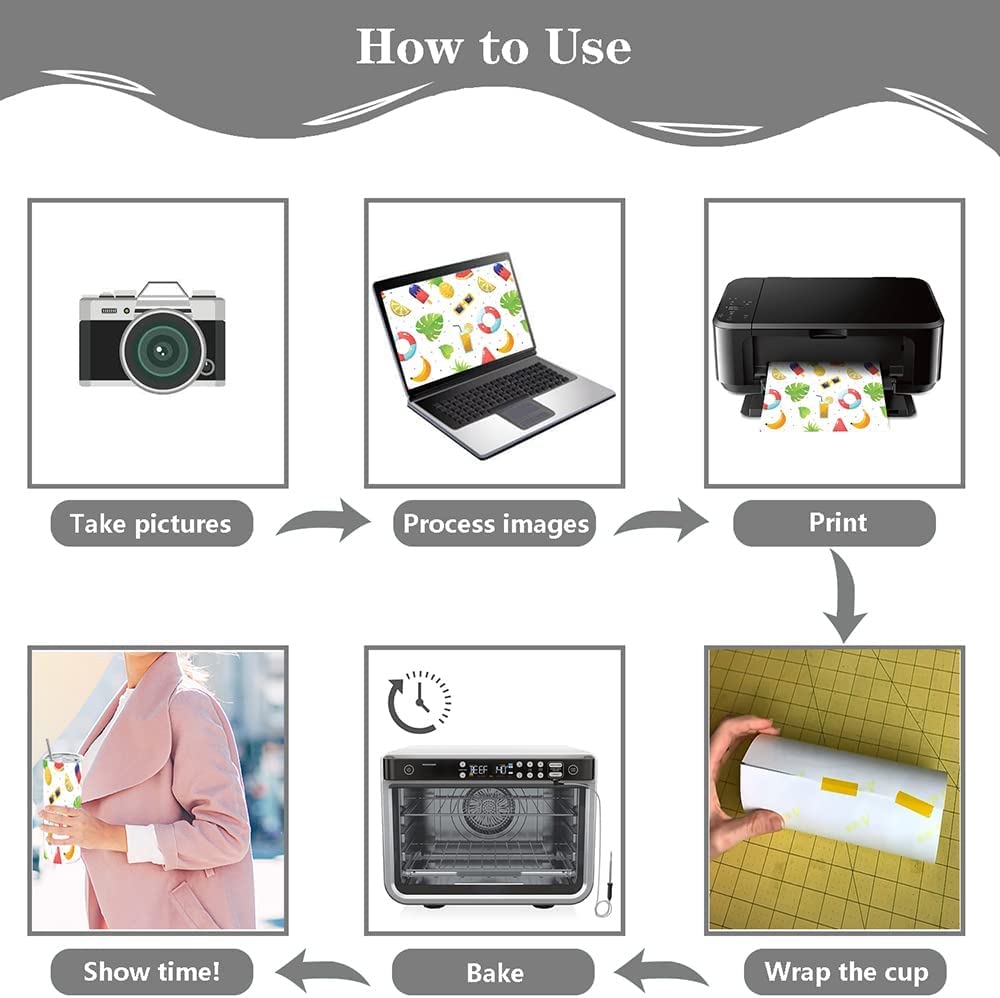 How to Use

Take pictures

Process images

Print

Wrap the cup

Bake

Show time!